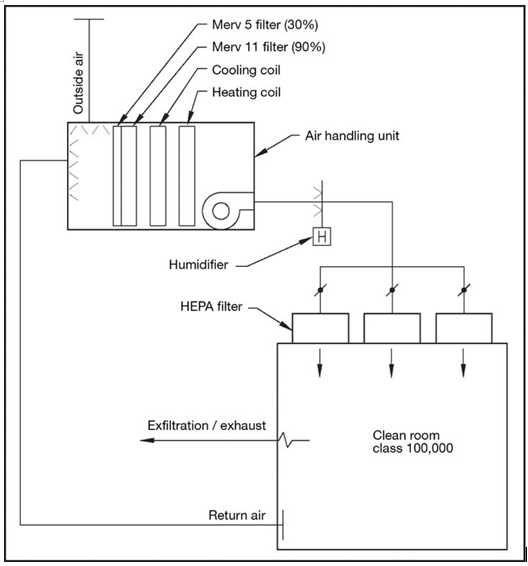 Outside air
Merv 5 filter (30%)
Merv 11 filter (90%)
Cooling coil
Heating coil
Air handling unit
H
Humidifier
HEPA filter
Exfiltration / exhaust
Clean room
class 100,000
Return air